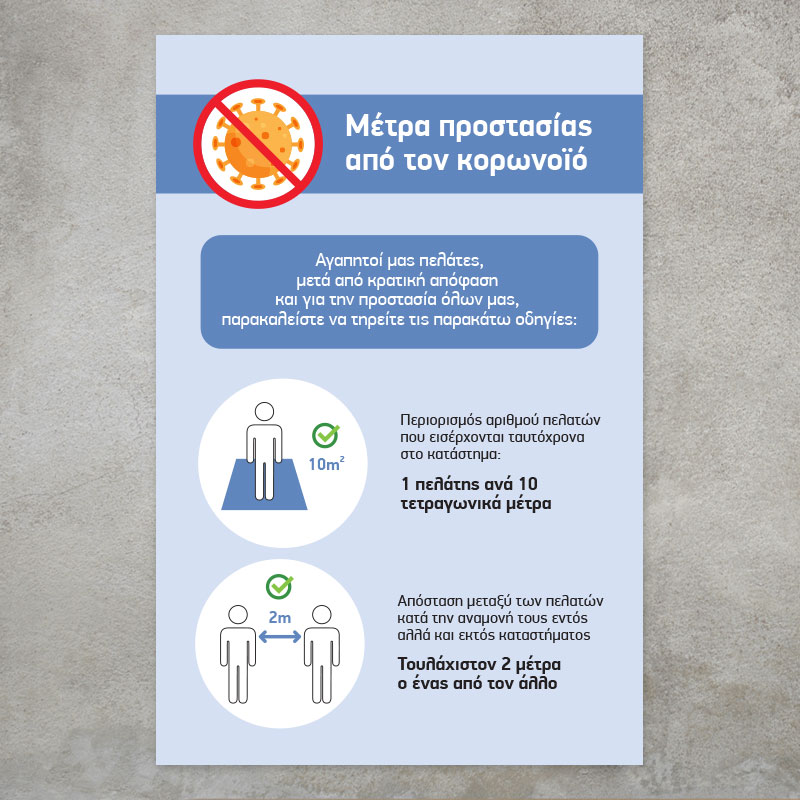 Μέτρα προστασίας από τον κορωνοϊό

Αγαπητοί μας πελάτες, μετά από κρατική απόφαση και για την προστασία όλων μας, παρακαλείστε να τηρείτε τις παρακάτω οδηγίες:

$10m^2$

Περιορισμός αριθμού πελατών που εισέρχονται ταυτόχρονα στο κατάστημα:

1 πελάτης ανά 10 τετραγωνικά μέτρα

2m

Απόσταση μεταξύ των πελατών κατά την αναμονή τους εντός αλλά και εκτός καταστήματος

Τουλάχιστον 2 μέτρα ο ένας από τον άλλο