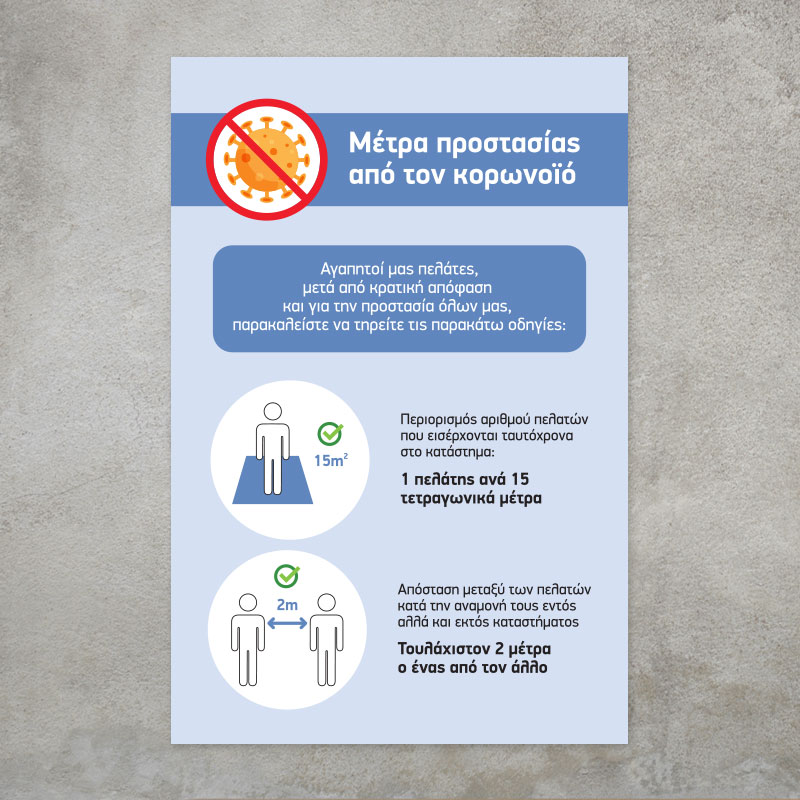 Μέτρα προστασίας από τον κορωνοϊό

Αγαπητοί μας πελάτες, μετά από κρατική απόφαση και για την προστασία όλων μας, παρακαλείστε να τηρείτε τις παρακάτω οδηγίες:

$15m^2$

Περιορισμός αριθμού πελατών που εισέρχονται ταυτόχρονα στο κατάστημα:

1 πελάτης ανά 15 τετραγωνικά μέτρα

2m

Απόσταση μεταξύ των πελατών κατά την αναμονή τους εντός αλλά και εκτός καταστήματος

Τουλάχιστον 2 μέτρα ο ένας από τον άλλο